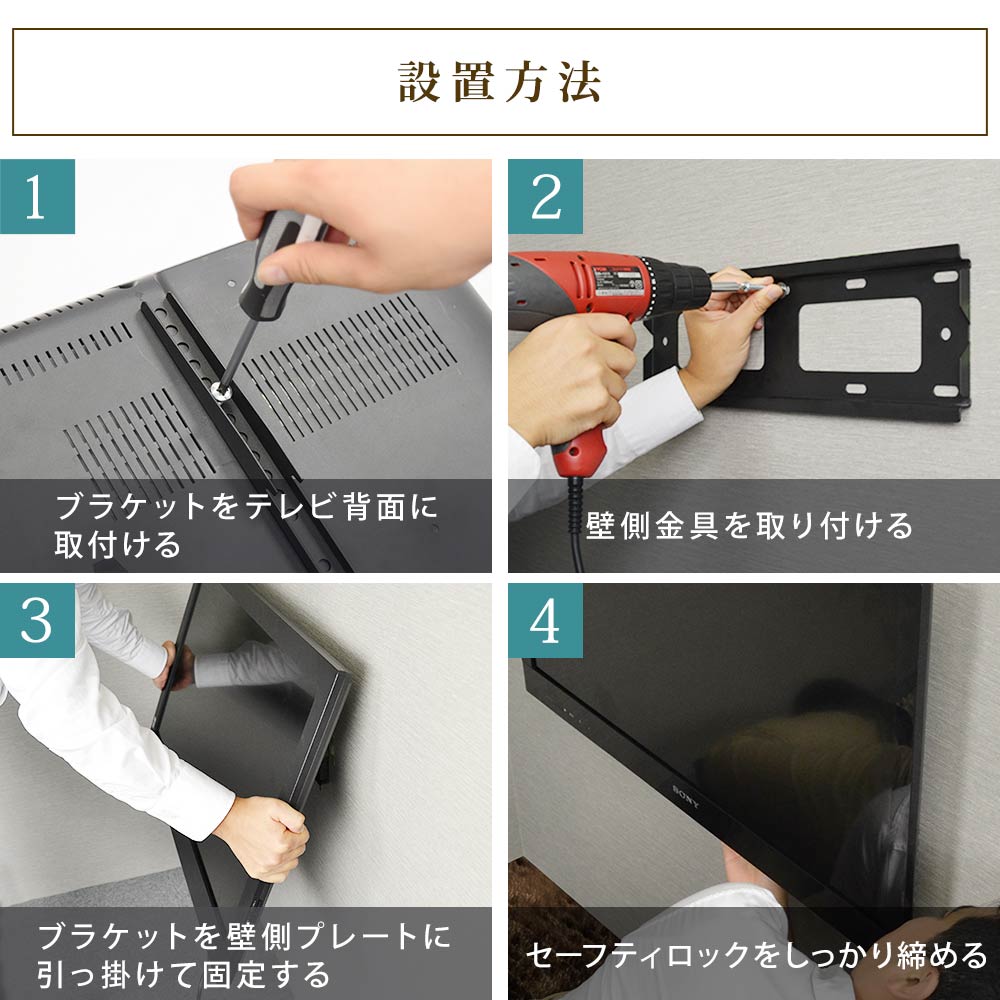 設置方法

1

ブラケットをテレビ背面に取付ける

2

壁側金具を取り付ける

3

ブラケットを壁側プレートに引っ掛けて固定する

4

SONY

セーフティロックをしっかり締める