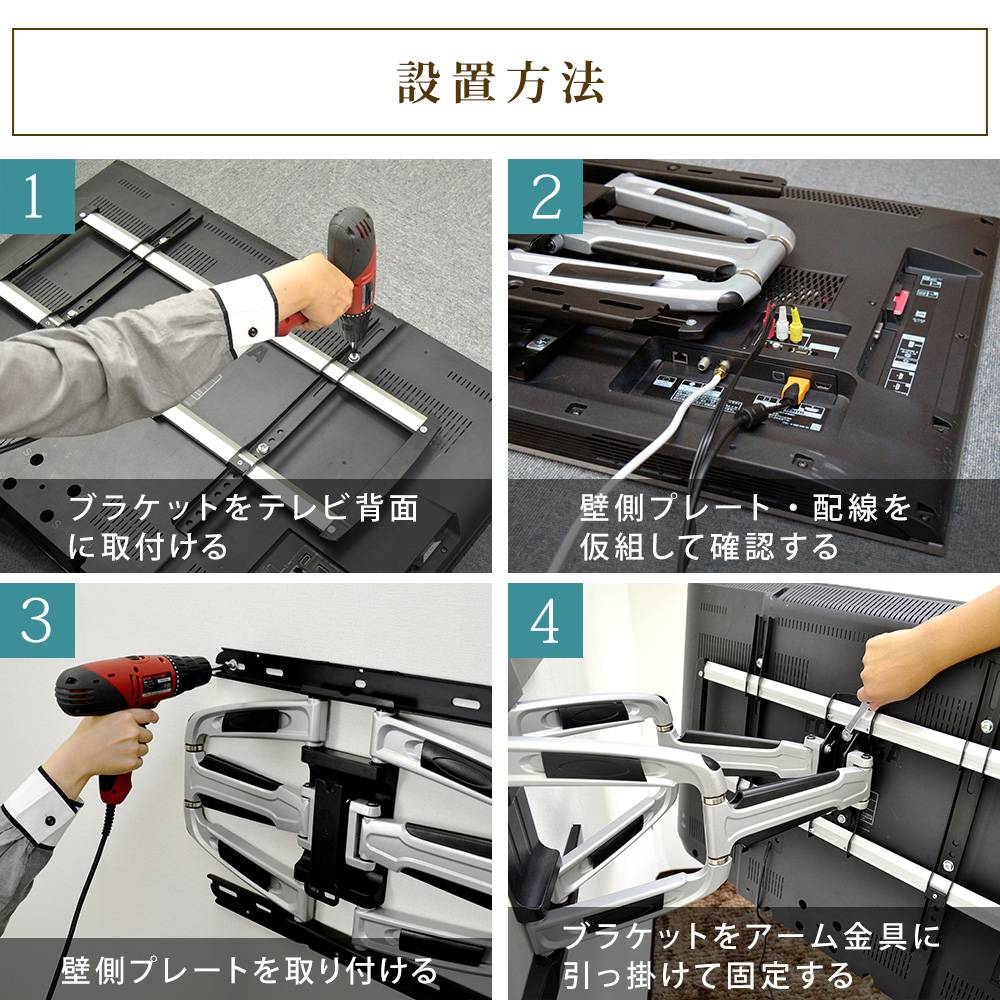 設置方法

1

ブラケットをテレビ背面に取付ける

2

壁側プレート・配線を仮組して確認する

3

壁側プレートを取り付ける

4

ブラケットをアーム金具に引っ掛けて固定する