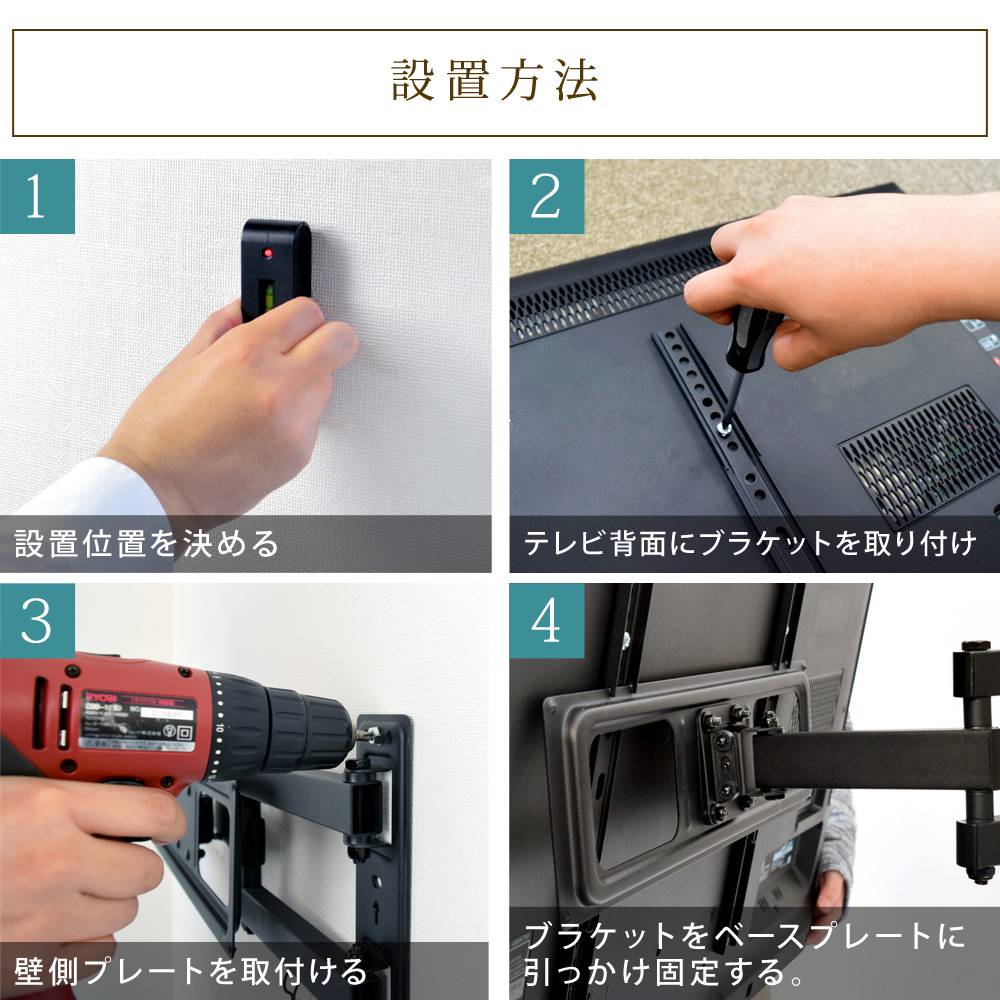 設置方法

1
設置位置を決める

2
テレビ背面にブラケットを取り付け

3
RYOBI
壁側プレートを取付ける

4
ブラケットをベースプレートに引っかけ固定する。