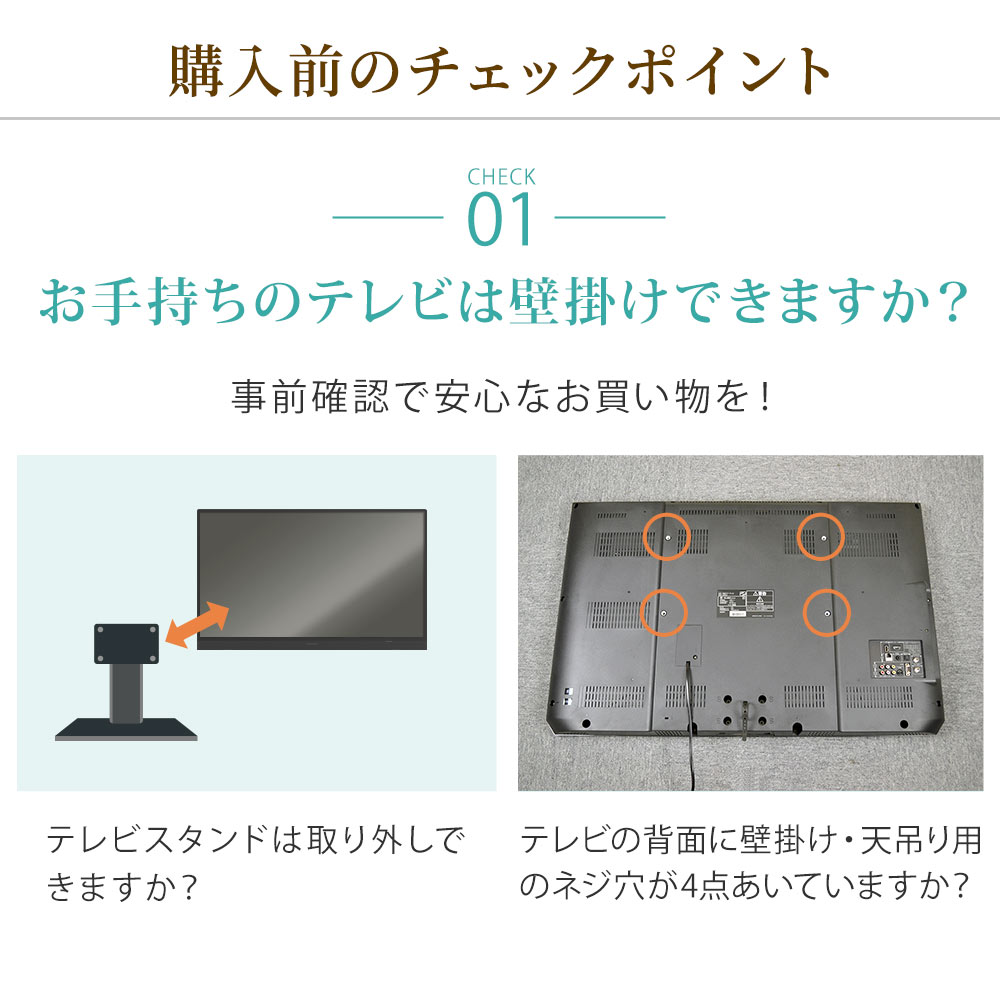 購入前のチェックポイント

CHECK
01

お手持ちのテレビは壁掛けできますか？

事前確認で安心なお買い物を！

テレビスタンドは取り外しできますか？

テレビの背面に壁掛け・天吊り用のネジ穴が4点あいていますか？