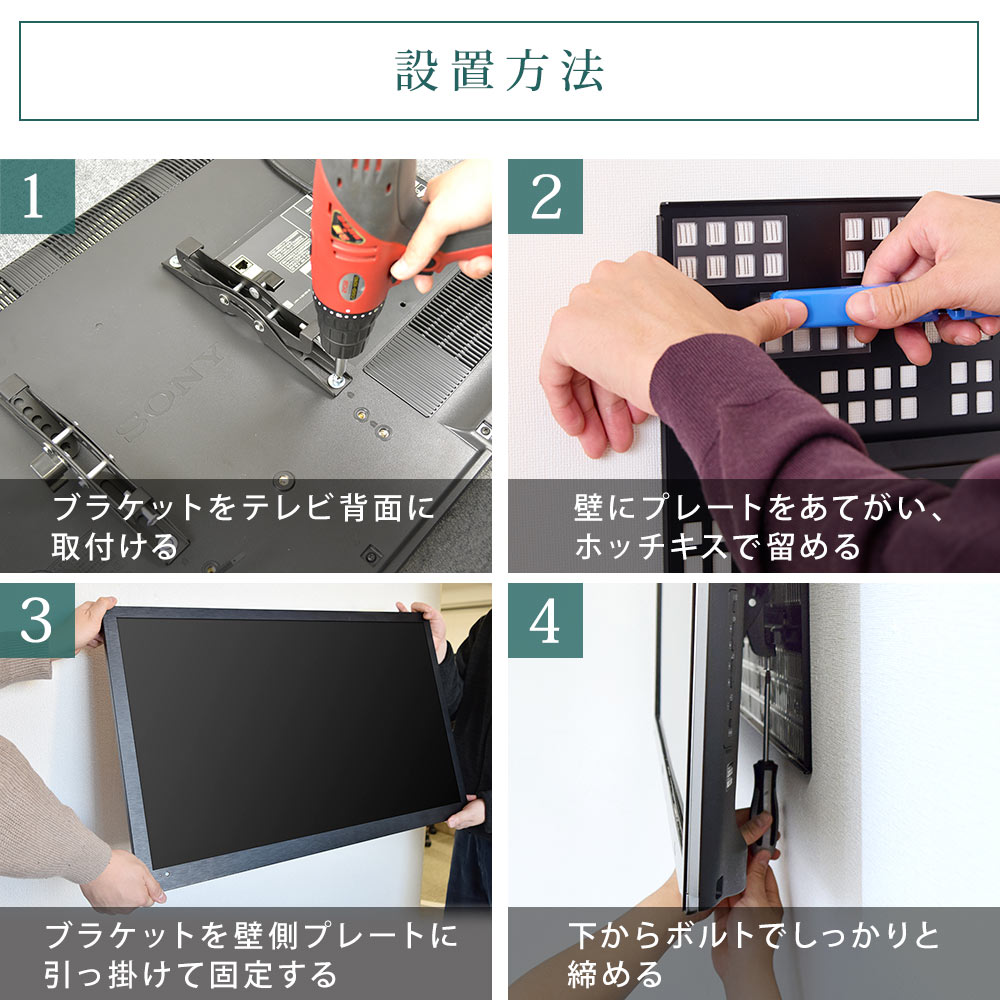 設置方法

1

SONY

ブラケットをテレビ背面に取付ける

2

壁にプレートをあてがい、ホッチキスで留める

3

ブラケットを壁側プレートに引っ掛けて固定する

4

下からボルトでしっかりと締める