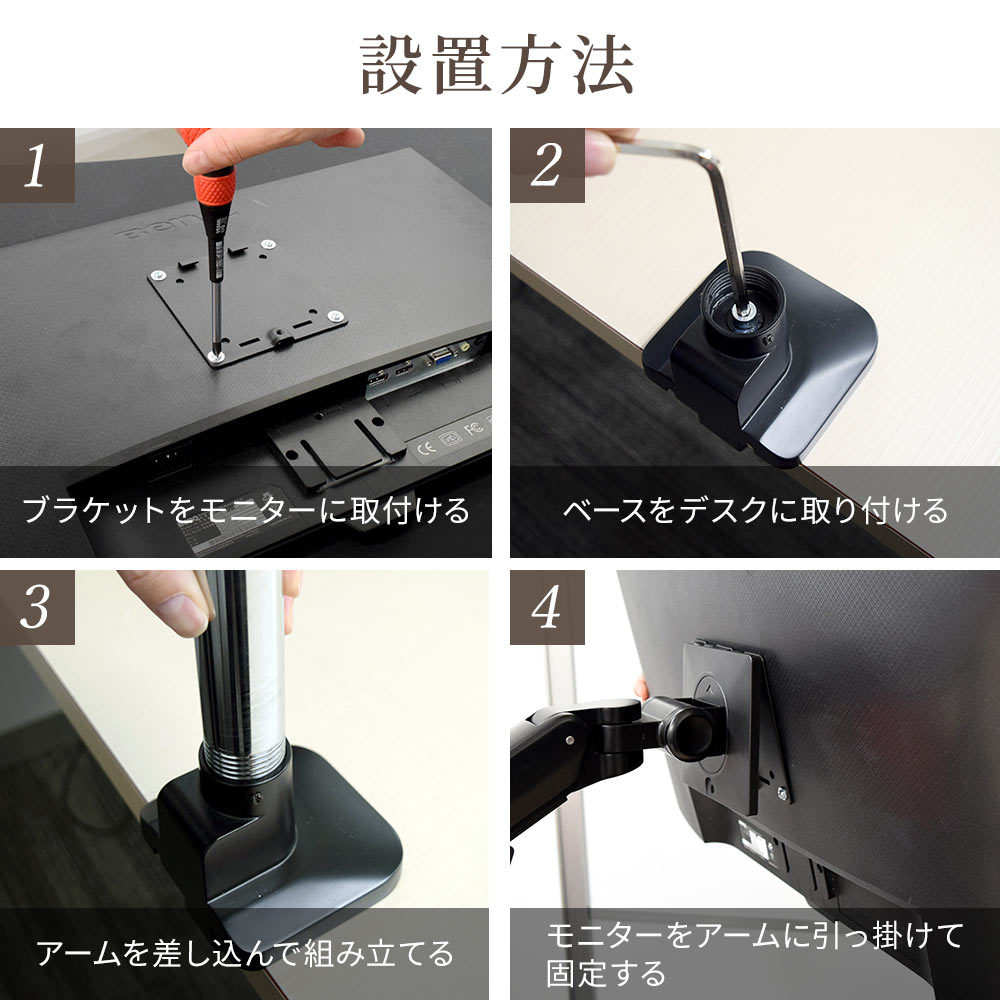 設置方法

1

ブラケットをモニターに取付ける

2

ベースをデスクに取り付ける

3

アームを差し込んで組み立てる

4

モニターをアームに引っ掛けて固定する