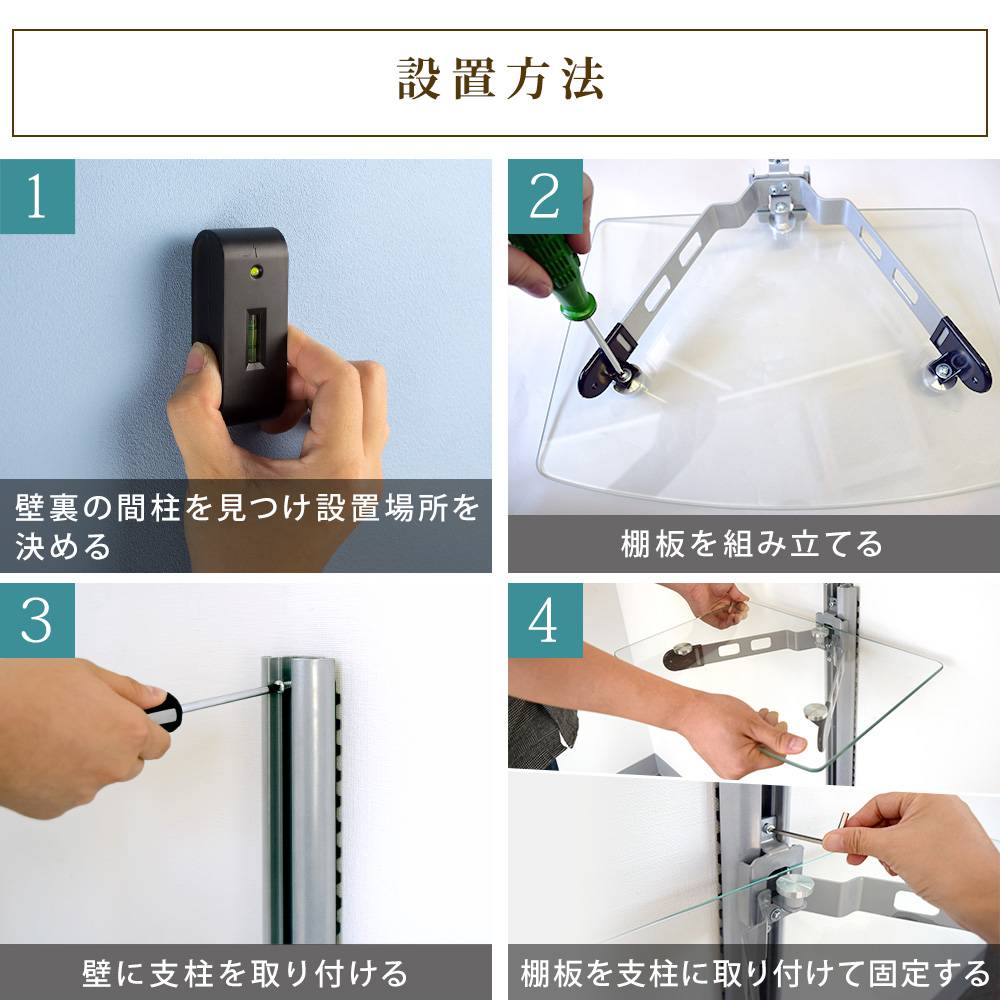 設置方法

1

壁裏の間柱を見つけ設置場所を決める

2

棚板を組み立てる

3

壁に支柱を取り付ける

4

棚板を支柱に取り付けて固定する