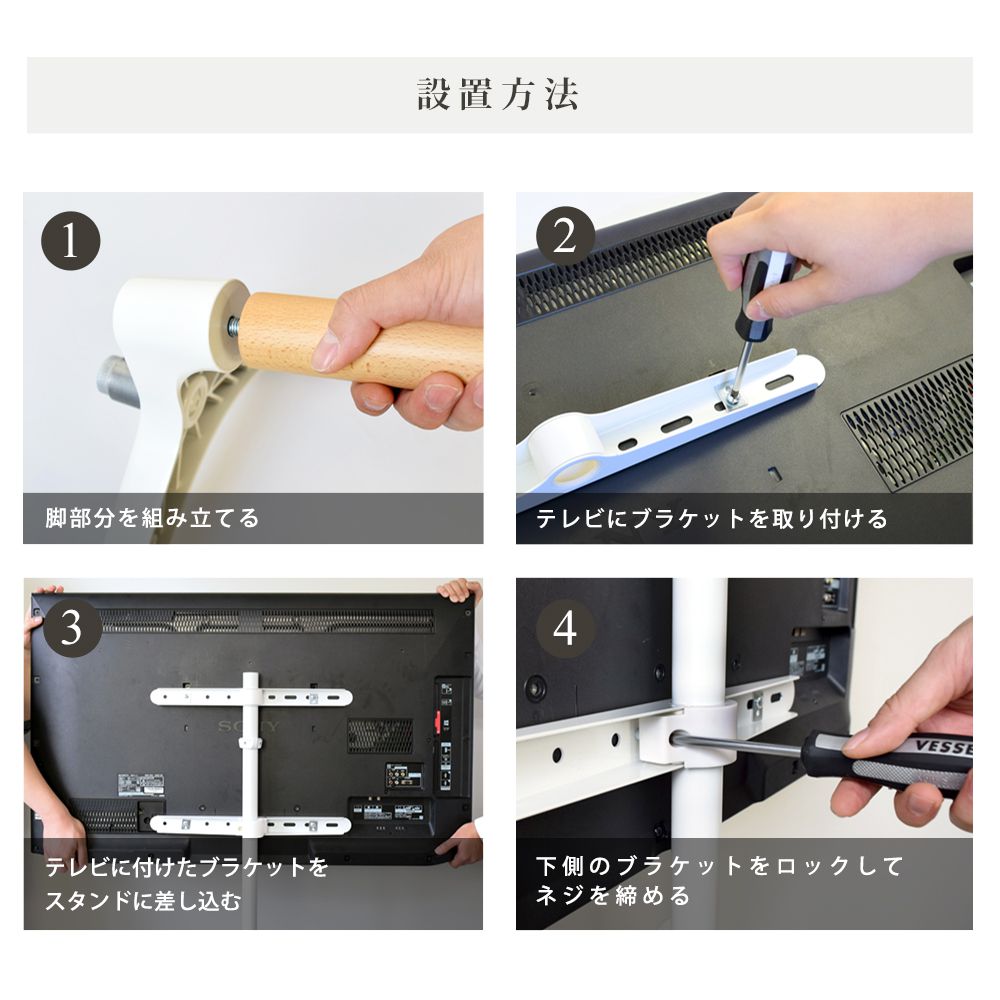 設置方法

1

脚部分を組み立てる

2

テレビにブラケットを取り付ける

3

SONY

テレビに付けたブラケットをスタンドに差し込む

4

VESSE

下側のブラケットをロックしてネジを締める