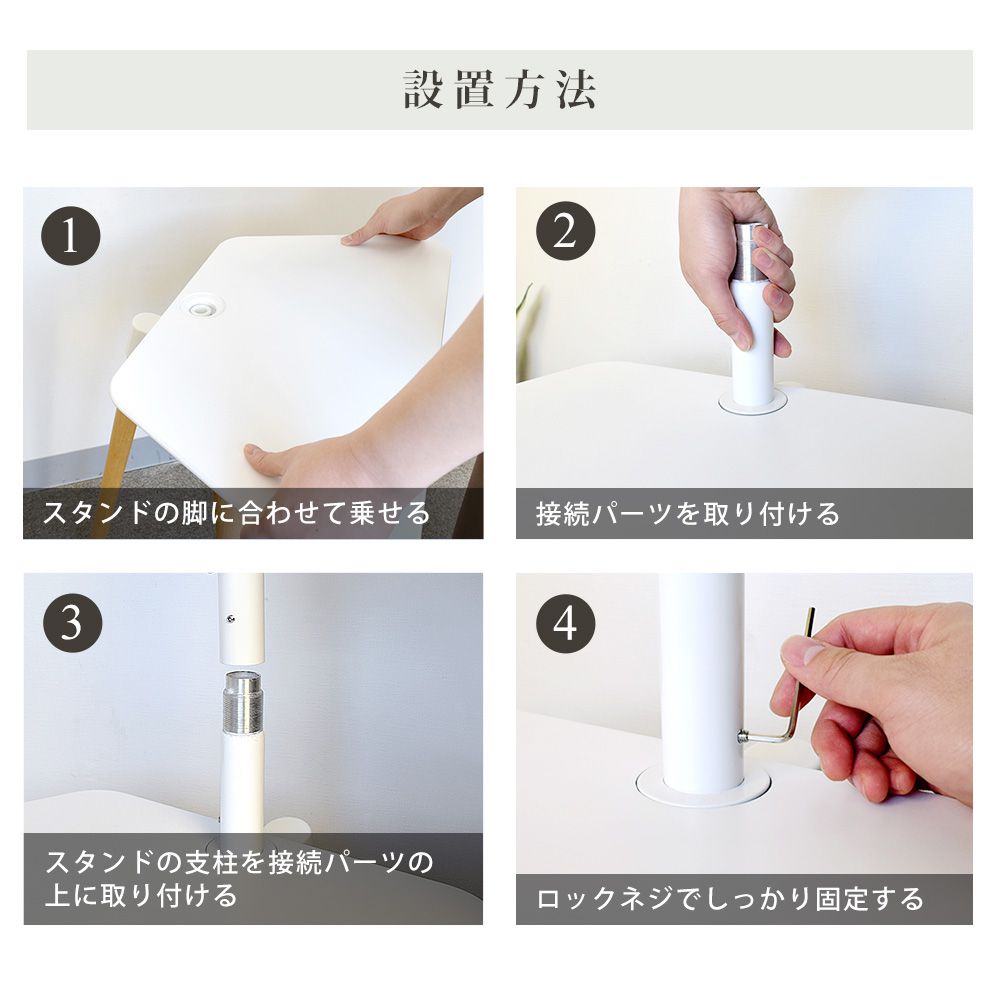 設置方法

1
スタンドの脚に合わせて乗せる

2
接続パーツを取り付ける

3
スタンドの支柱を接続パーツの上に取り付ける

4
ロックネジでしっかり固定する