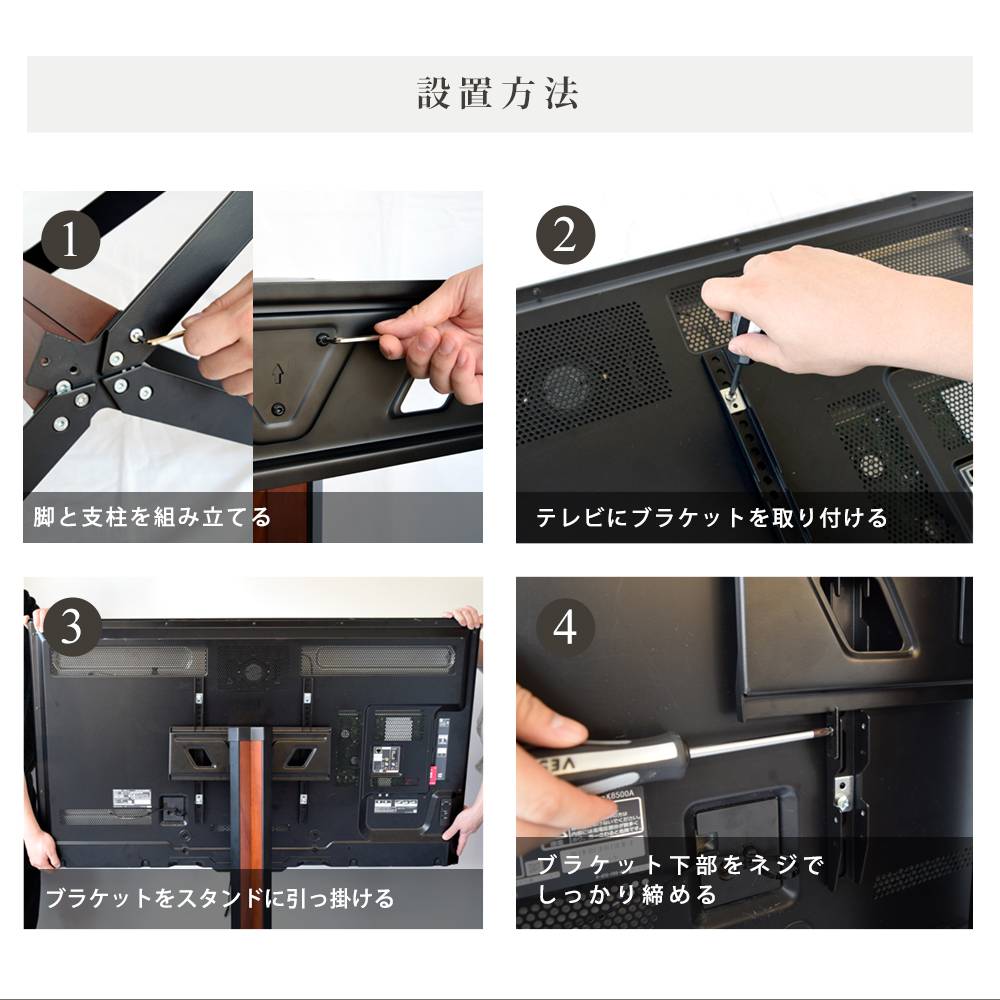 設置方法

1

脚と支柱を組み立てる

2

テレビにブラケットを取り付ける

3

ブラケットをスタンドに引っ掛ける

4

ブラケット下部をネジでしっかり締める