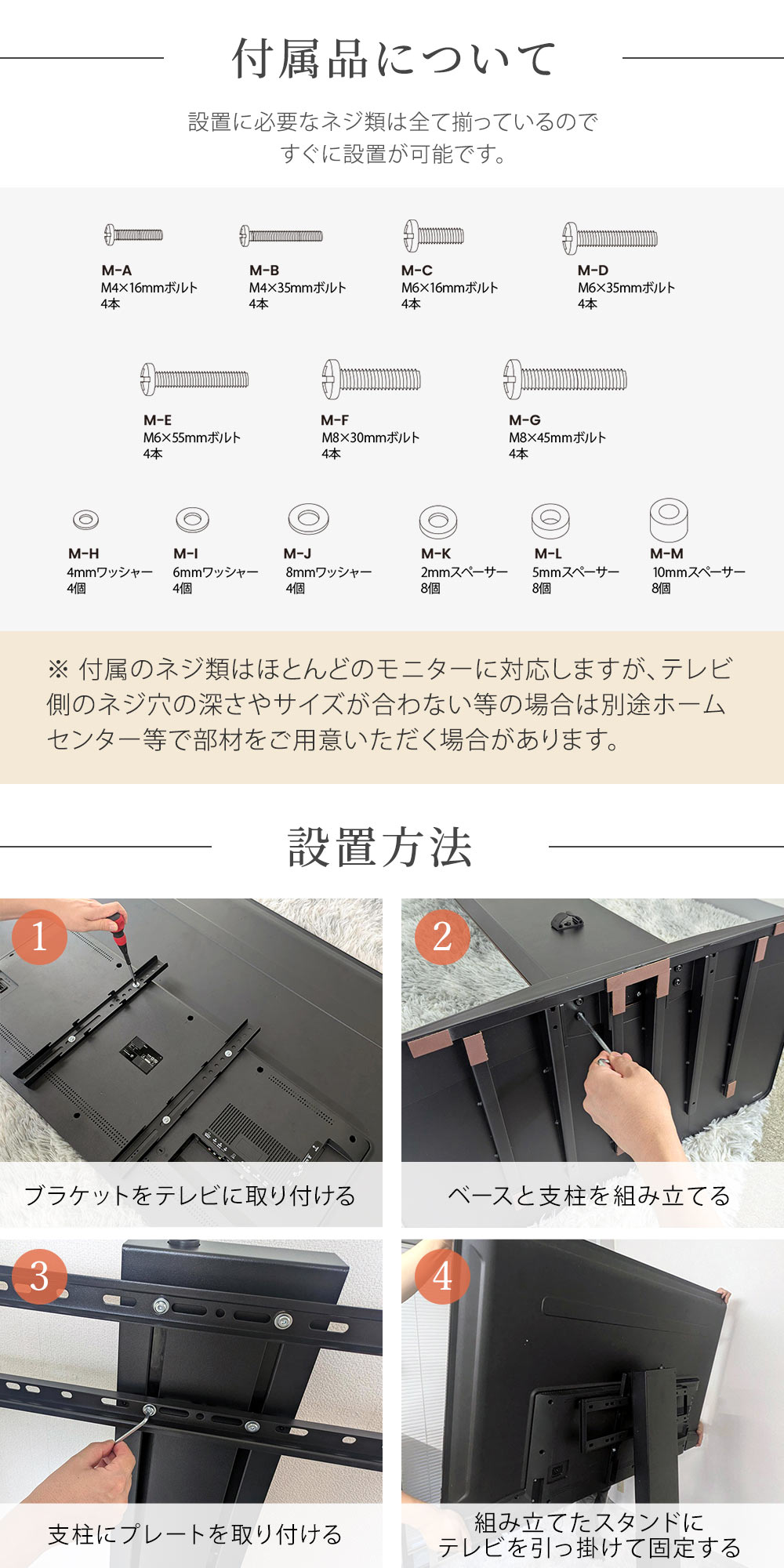 付属品について

設置に必要なネジ類は全て揃っているので
すぐに設置が可能です。

M-A
M4×16mmボルト
4本

M-B
M4×35mmボルト
4本

M-C
M6×16mmボルト
4本

M-D
M6×35mmボルト
4本

M-E
M6×55mmボルト
4本

M-F
M8×30mmボルト
4本

M-G
M8×45mmボルト
4本

M-H
4mmワッシャー
4個

M-I
6mmワッシャー
4個

M-J
8mmワッシャー
4個

M-K
2mmスペーサー
8個

M-L
5mmスペーサー
8個

M-M
10mmスペーサー
8個

※ 付属のネジ類はほとんどのモニターに対応しますが、テレビ側のネジ穴の深さやサイズが合わない等の場合は別途ホームセンター等で部材をご用意いただく場合があります。

設置方法

1
ブラケットをテレビに取り付ける

2
ベースと支柱を組み立てる

3
支柱にプレートを取り付ける

4
組み立てたスタンドに
テレビを引っ掛けて固定する