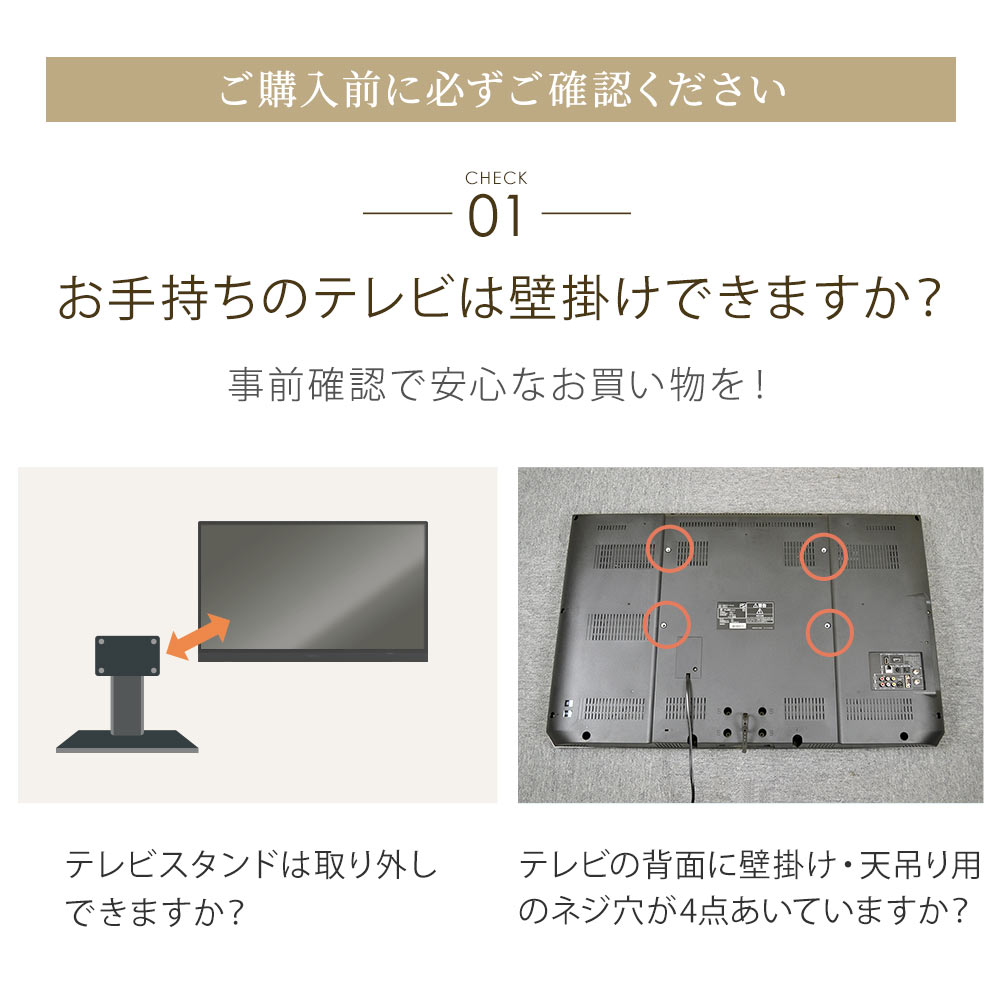 ご購入前に必ずご確認ください

CHECK
01

お手持ちのテレビは壁掛けできますか?

事前確認で安心なお買い物を!

テレビスタンドは取り外しできますか?

テレビの背面に壁掛け・天吊り用のネジ穴が4点あいていますか?